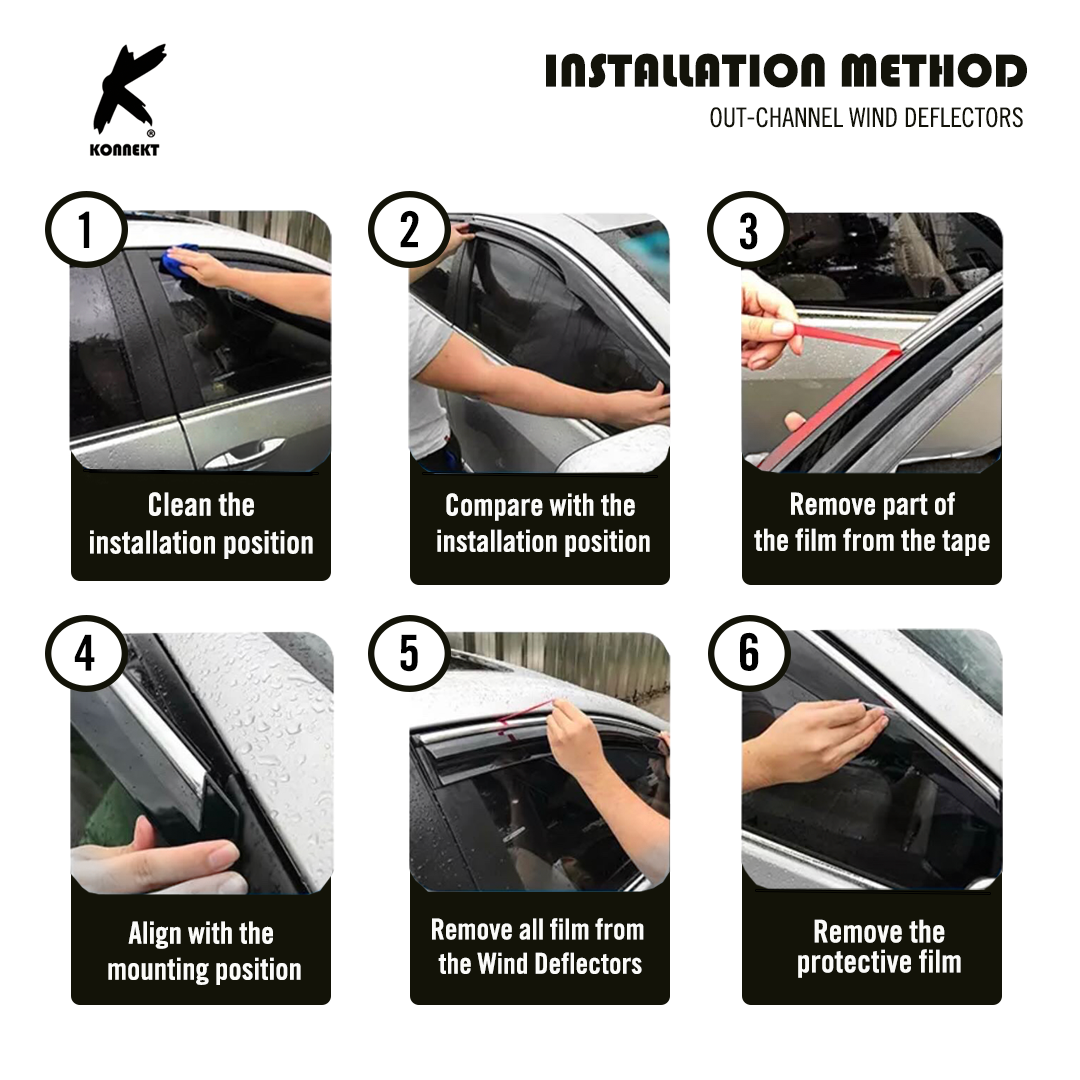 K
®
KONNEKT

INSTALLATION METHOD
OUT-CHANNEL WIND DEFLECTORS

1
Clean the installation position

2
Compare with the installation position

3
Remove part of the film from the tape

4
Align with the mounting position

5
Remove all film from the Wind Deflectors

6
Remove the protective film